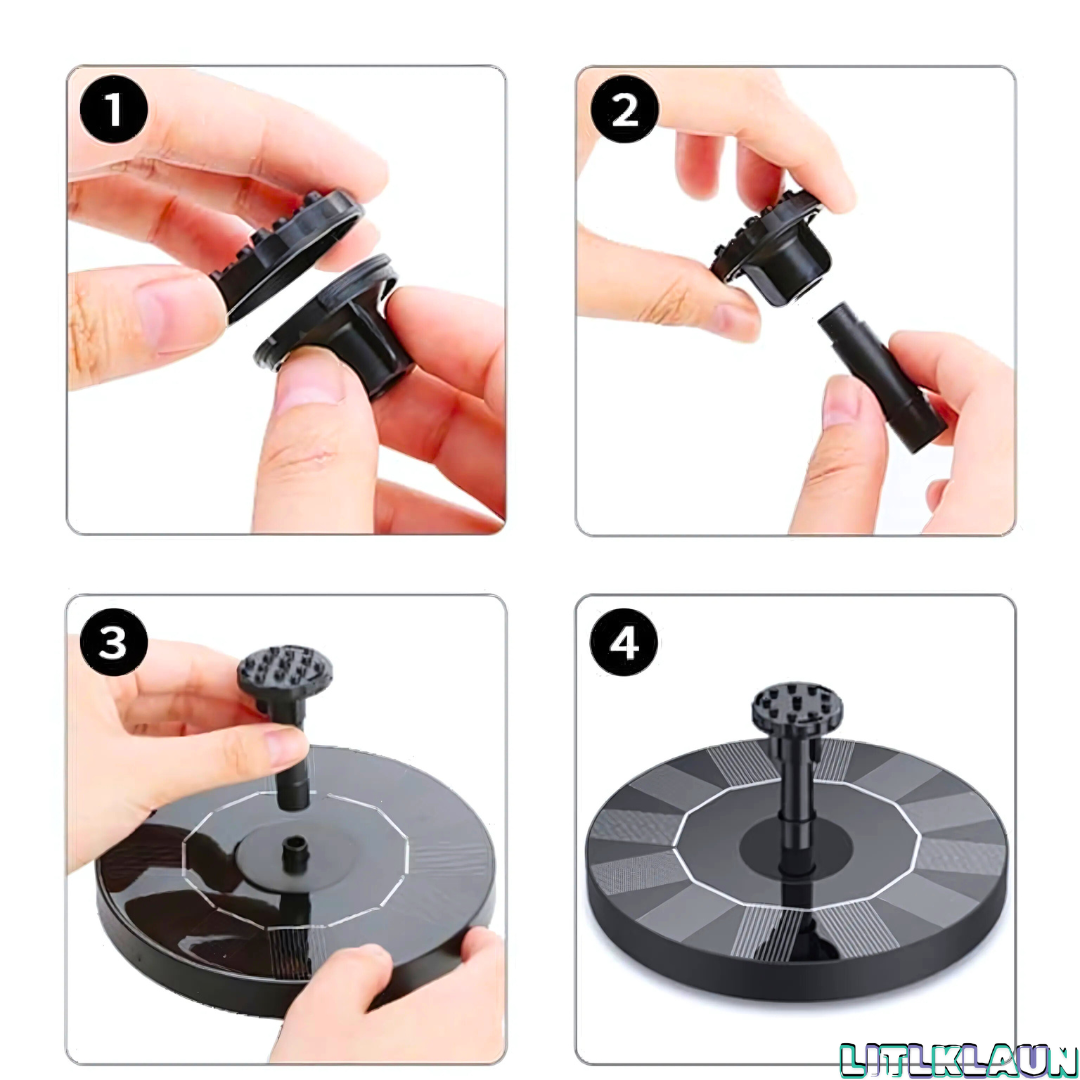 1
2
3
4
LITLKLAUN